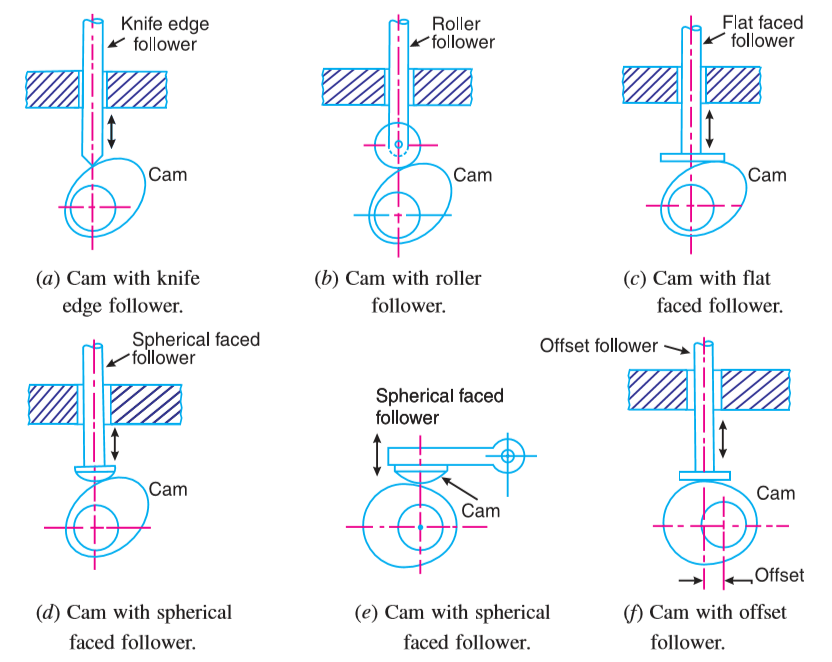 Knife edge follower

Cam

(a) Cam with knife edge follower.

Roller follower

Cam

(b) Cam with roller follower.

Flat faced follower

Cam

(c) Cam with flat faced follower.

Spherical faced follower

Cam

(d) Cam with spherical faced follower.

Spherical faced follower

Cam

(e) Cam with spherical faced follower.

Offset follower

Cam

Offset

(f) Cam with offset follower.